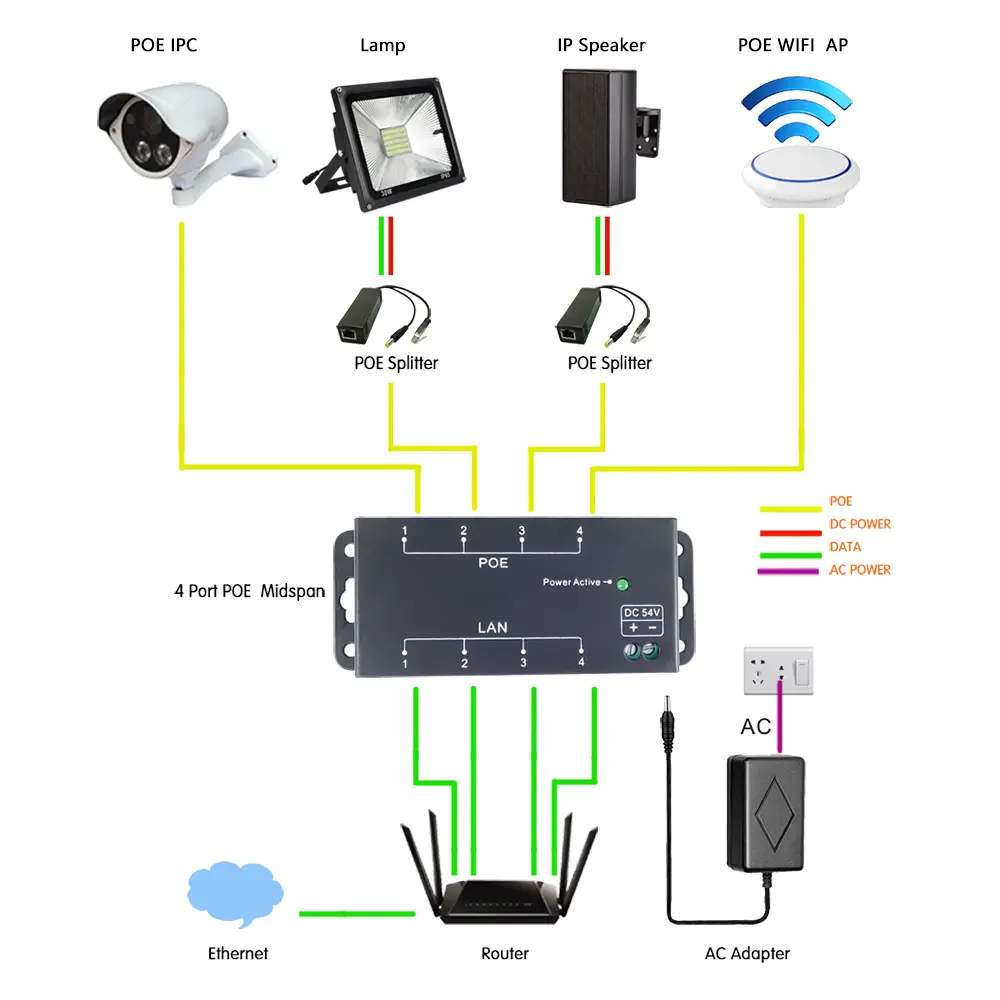 POE IPC

Lamp

IP Speaker

POE WIFI AP

POE Splitter

POE Splitter

POE
DC POWER
DATA
AC POWER

4 Port POE Midspan

1 2 3 4
POE
Power Active
DC 54V
+ −
LAN
1 2 3 4

AC

Ethernet

Router

AC Adapter